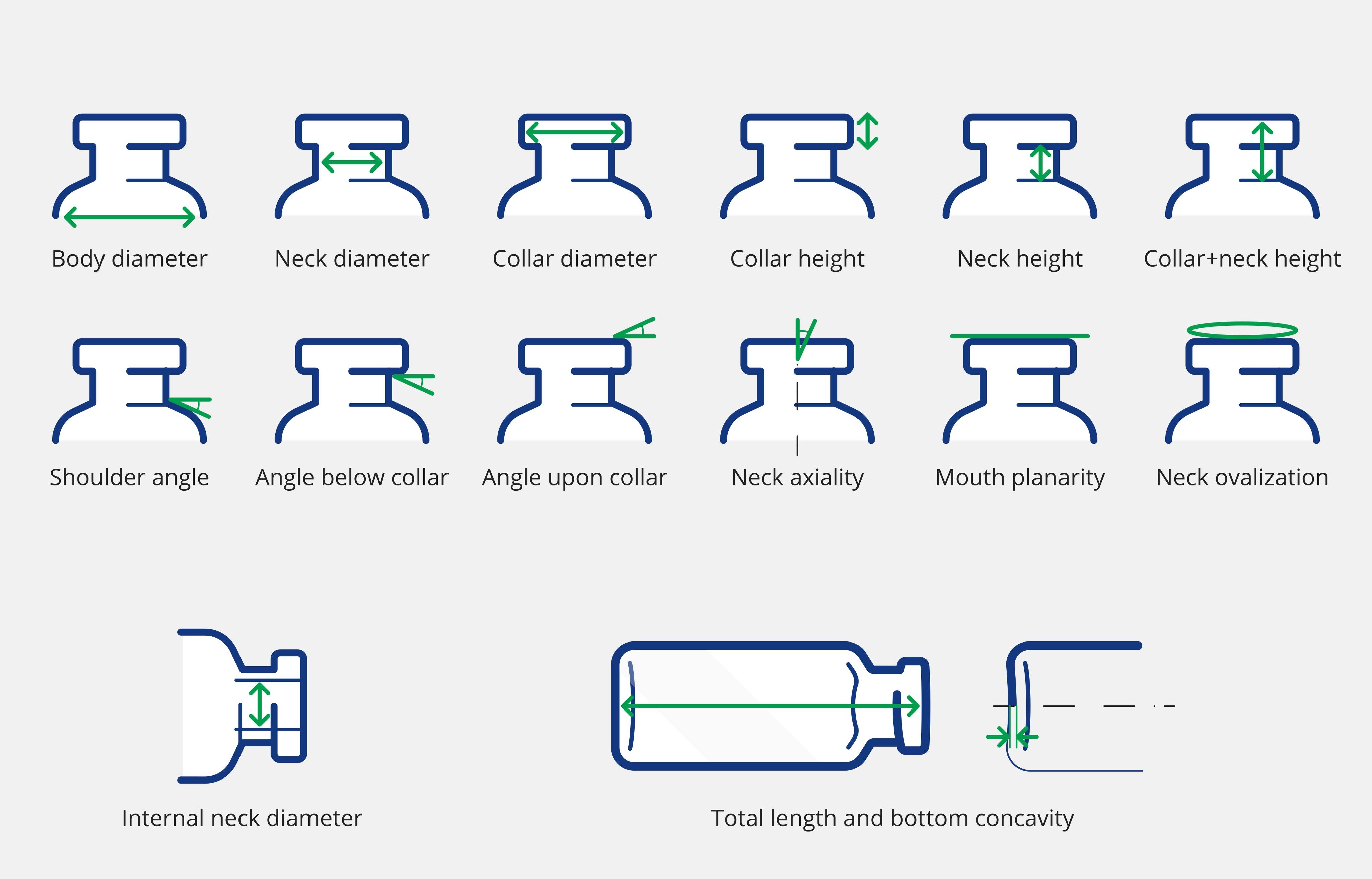 Body diameter

Neck diameter

Collar diameter

Collar height

Neck height

Collar+neck height

Shoulder angle

Angle below collar

Angle upon collar

Neck axiality

Mouth planarity

Neck ovalization

Internal neck diameter

Total length and bottom concavity