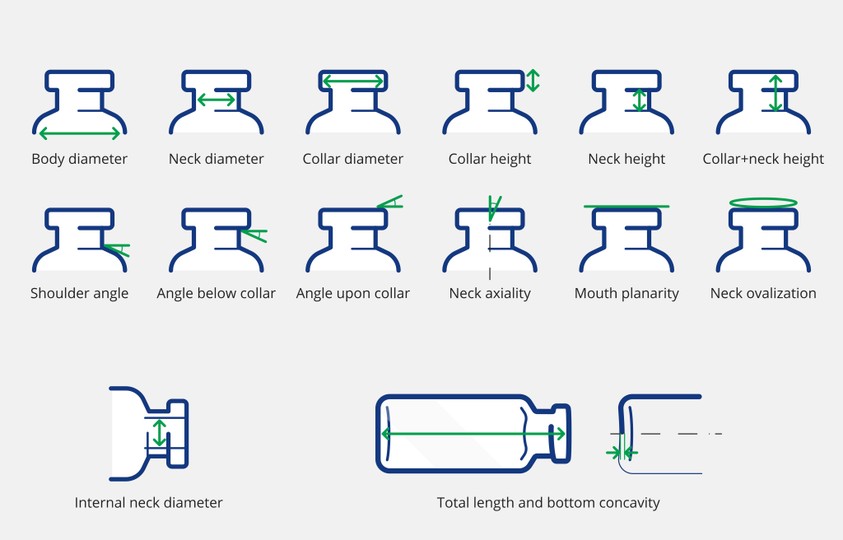 Body diameter
Neck diameter
Collar diameter
Collar height
Neck height
Collar+neck height

Shoulder angle
Angle below collar
Angle upon collar
Neck axiality
Mouth planarity
Neck ovalization

Internal neck diameter

Total length and bottom concavity