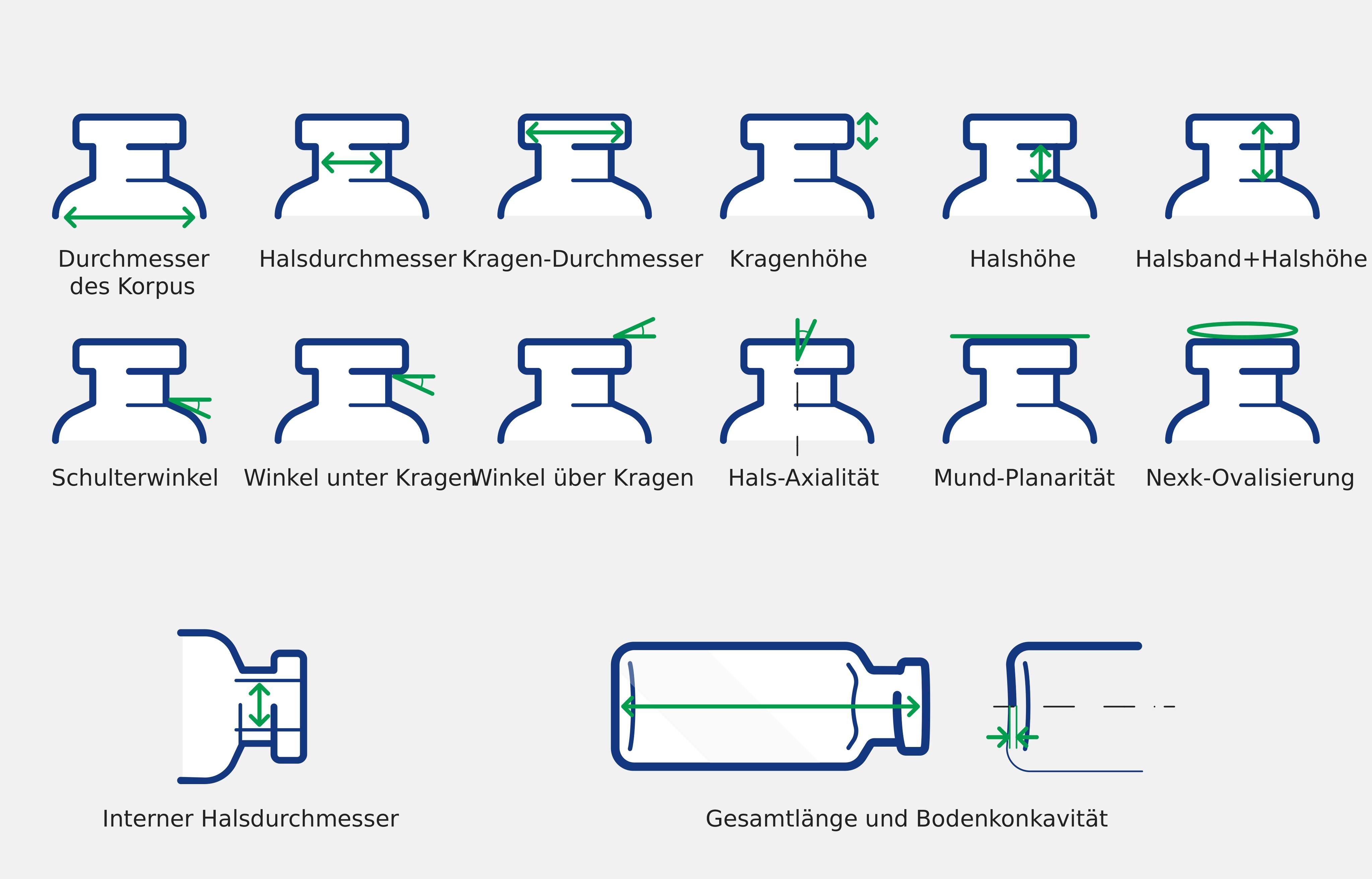 Durchmesser des Korpus

Halsdurchmesser

Kragen-Durchmesser

Kragenhöhe

Halshöhe

Halsband+Halshöhe

Schulterwinkel

Winkel unter Kragen

Winkel über Kragen

Hals-Axialität

Mund-Planarität

Nexk-Ovalisierung

Interner Halsdurchmesser

Gesamtlänge und Bodenkonkavität