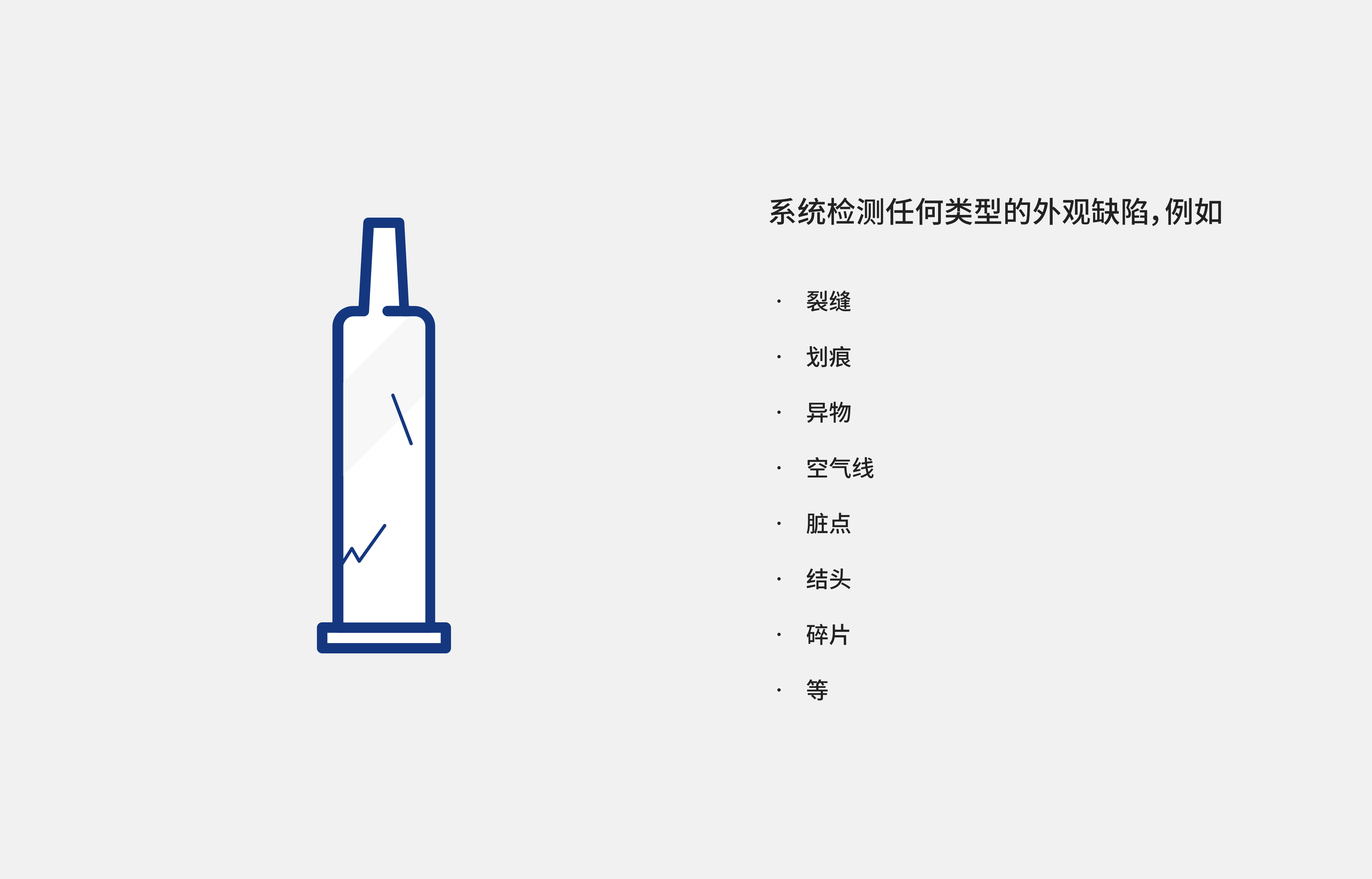 系统检测任何类型的外观缺陷，例如

· 裂缝
· 划痕
· 异物
· 空气线
· 脏点
· 结头
· 碎片
· 等