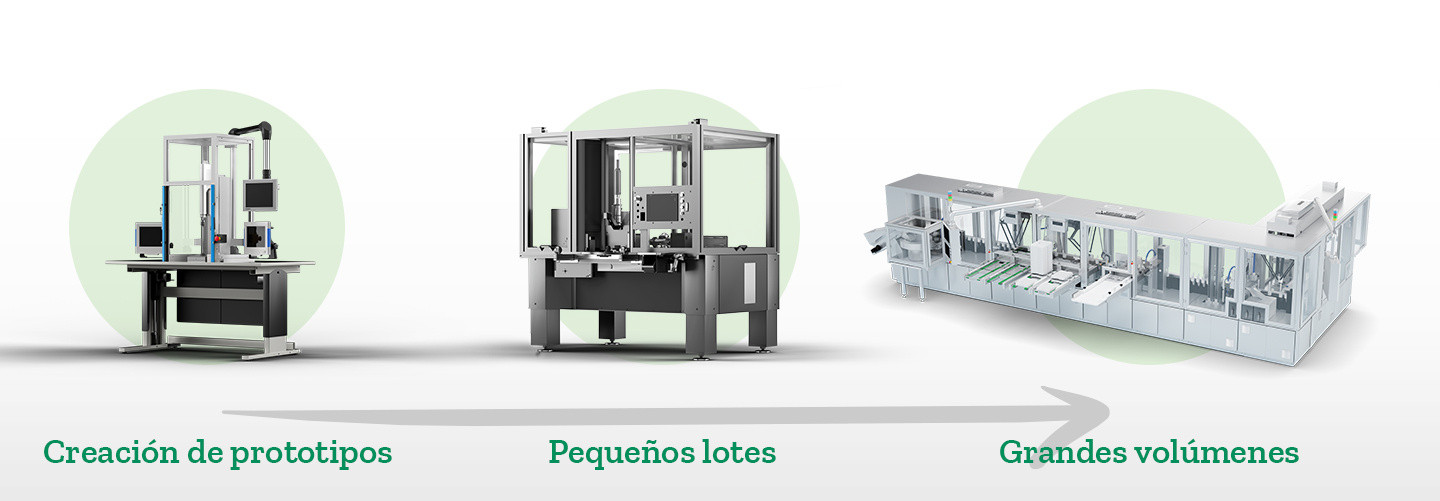 Creación de prototipos

Pequeños lotes

Grandes volúmenes