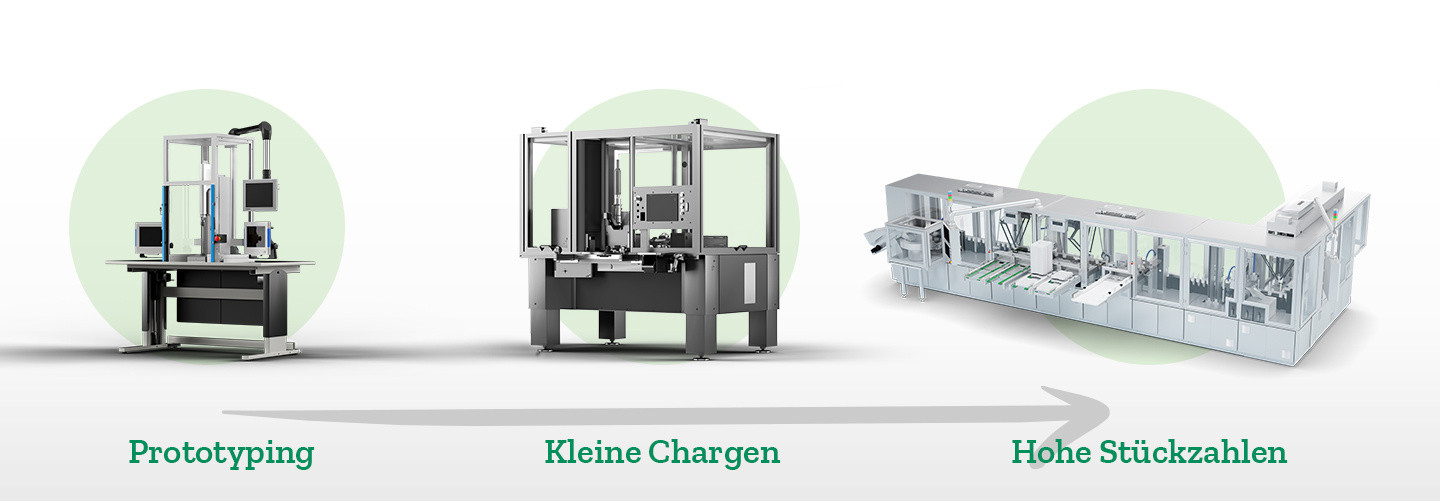 Prototyping

Kleine Chargen

Hohe Stückzahlen