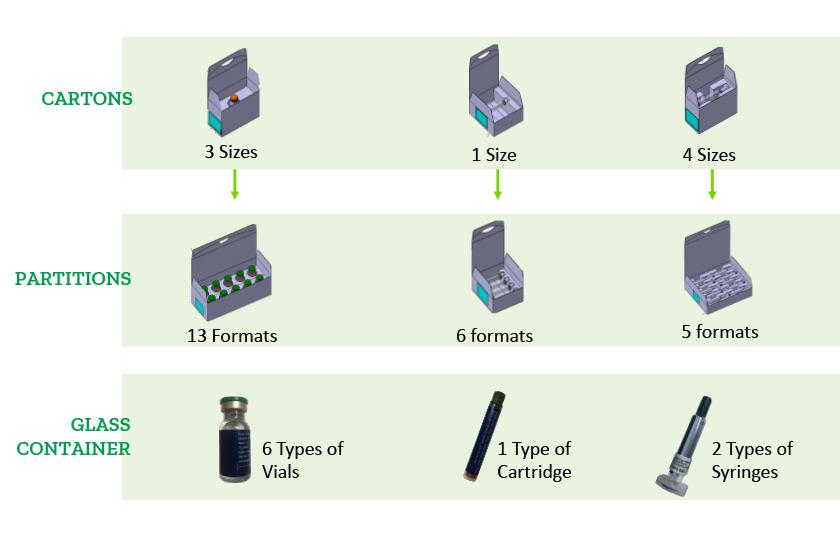 CARTONS

3 Sizes

1 Size

4 Sizes

PARTITIONS

13 Formats

6 formats

5 formats

GLASS CONTAINER

6 Types of Vials

1 Type of Cartridge

2 Types of Syringes